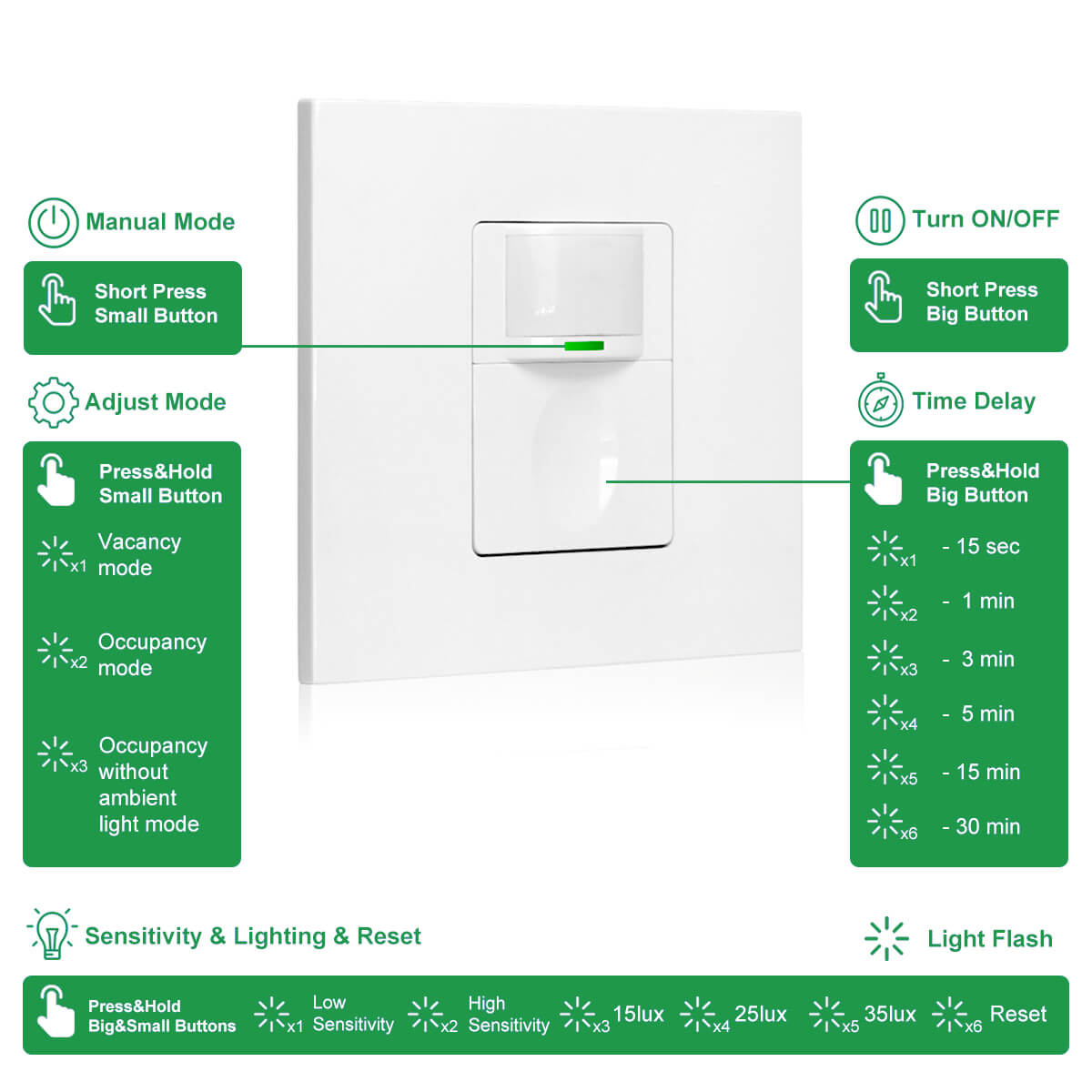 Manual Mode

Short Press
Small Button

Adjust Mode

Press&Hold
Small Button

x1 Vacancy mode

x2 Occupancy mode

x3 Occupancy without ambient light mode

Turn ON/OFF

Short Press
Big Button

Time Delay

Press&Hold
Big Button

x1 - 15 sec

x2 - 1 min

x3 - 3 min

x4 - 5 min

x5 - 15 min

x6 - 30 min

Sensitivity & Lighting & Reset

Light Flash

Press&Hold
Big&Small Buttons

x1 Low Sensitivity

x2 High Sensitivity

x3 15lux

x4 25lux

x5 35lux

x6 Reset