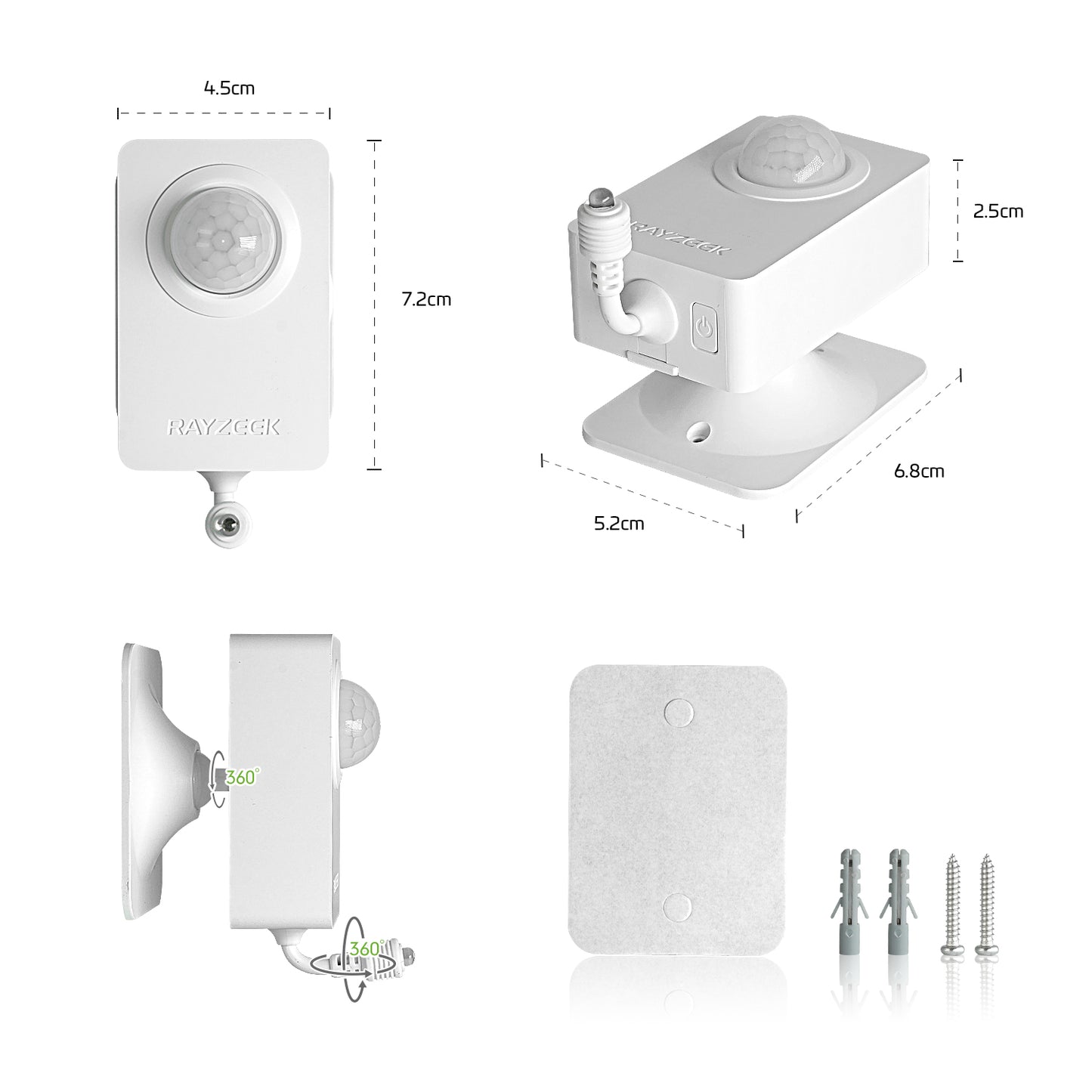 4.5cm

7.2cm

RAYZEEK

RAYZEEK

2.5cm

6.8cm

5.2cm

360°

360°